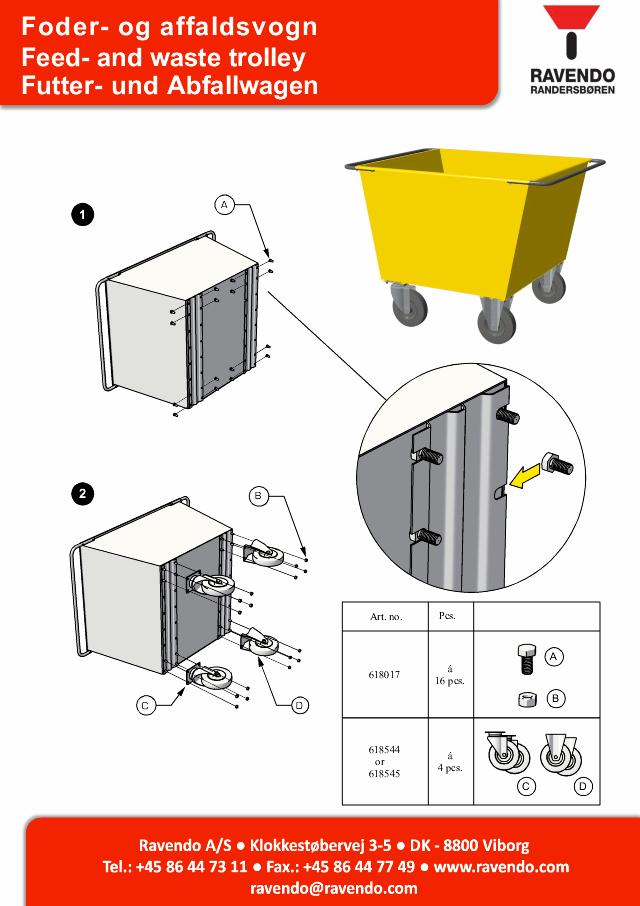 Foder- og affaldsvogn
Feed- and waste trolley
Futter- und Abfallwagen

RAVENDO
RANDERSBØREN

1

A

2

B

C

D

| Art. no. | Pcs. | |
|---|---|---|
| 618017 | á 16 pcs. | A B |
| 618544 or 618545 | á 4 pcs. | C D |

Ravendo A/S ● Klokkestøbervej 3-5 ● DK - 8800 Viborg
Tel.: +45 86 44 73 11 ● Fax.: +45 86 44 77 49 ● www.ravendo.com
ravendo@ravendo.com